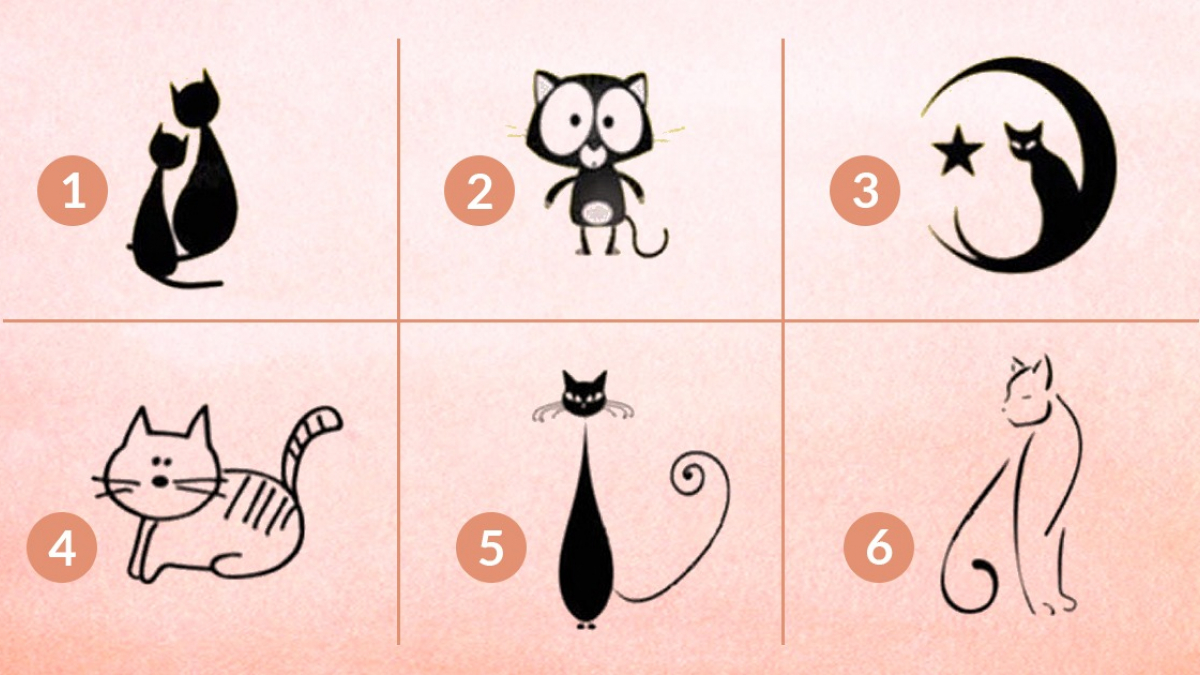 1

2

3

4

5

6