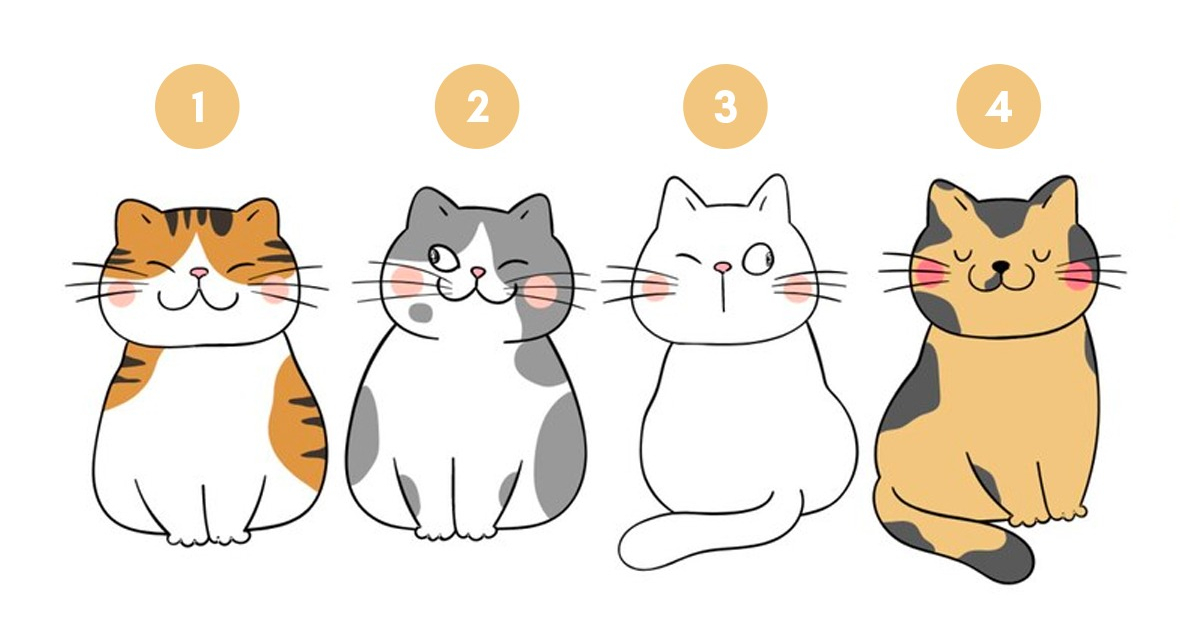 1

2

3

4